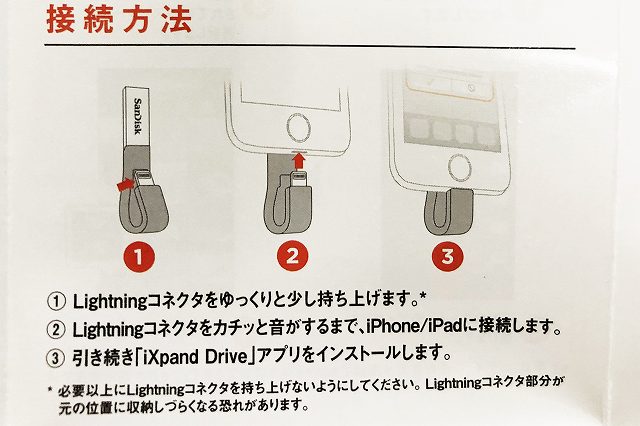 接続方法

SanDisk

1

2

3

① Lightningコネクタをゆっくりと少し持ち上げます。*

② Lightningコネクタをカチッと音がするまで、iPhone/iPadに接続します。

③ 引き続き「iXpand Drive」アプリをインストールします。

* 必要以上にLightningコネクタを持ち上げないようにしてください。Lightningコネクタ部分が元の位置に収納しづらくなる恐れがあります。